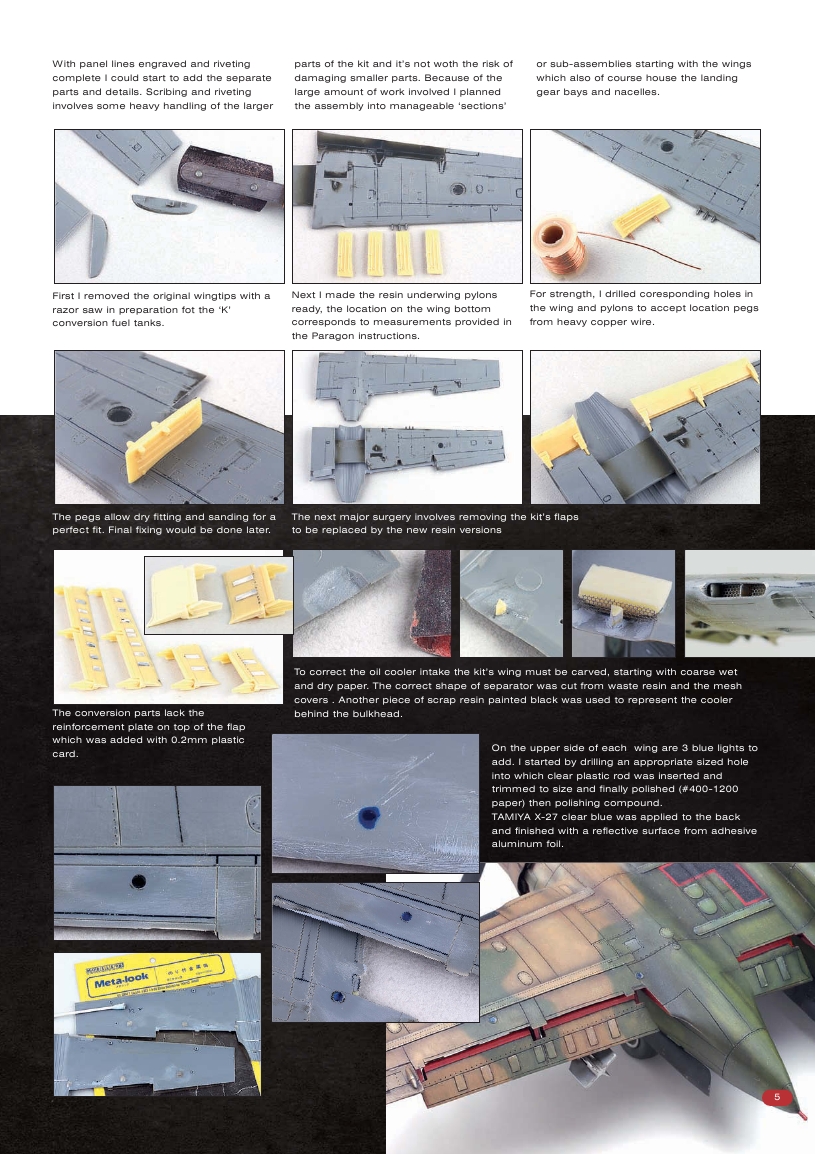 With panel lines engraved and riveting complete I could start to add the separate parts and details. Scribing and riveting involves some heavy handling of the larger parts of the kit and it's not woth the risk of damaging smaller parts. Because of the large amount of work involved I planned the assembly into manageable 'sections' or sub-assemblies starting with the wings which also of course house the landing gear bays and nacelles.

First I removed the original wingtips with a razor saw in preparation fot the 'K' conversion fuel tanks.

Next I made the resin underwing pylons ready, the location on the wing bottom corresponds to measurements provided in the Paragon instructions.

For strength, I drilled coresponding holes in the wing and pylons to accept location pegs from heavy copper wire.

The pegs allow dry fitting and sanding for a perfect fit. Final fixing would be done later.

The next major surgery involves removing the kit's flaps to be replaced by the new resin versions

To correct the oil cooler intake the kit's wing must be carved, starting with coarse wet and dry paper. The correct shape of separator was cut from waste resin and the mesh covers . Another piece of scrap resin painted black was used to represent the cooler behind the bulkhead.

The conversion parts lack the reinforcement plate on top of the flap which was added with 0.2mm plastic card.

On the upper side of each wing are 3 blue lights to add. I started by drilling an appropriate sized hole into which clear plastic rod was inserted and trimmed to size and finally polished (#400-1200 paper) then polishing compound.
TAMIYA X-27 clear blue was applied to the back and finished with a reflective surface from adhesive aluminum foil.

Meta-look

5